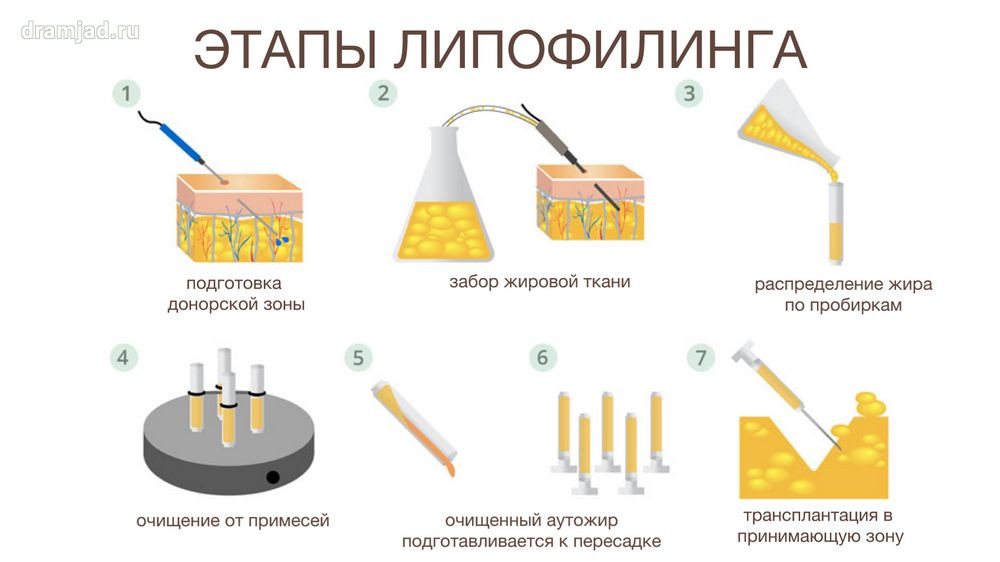 dramjad.ru

ЭТАПЫ ЛИПОФИЛИНГА

1

подготовка донорской зоны

2

забор жировой ткани

3

распределение жира по пробиркам

4

очищение от примесей

5

очищенный аутожир подготавливается к пересадке

6

7

трансплантация в принимающую зону